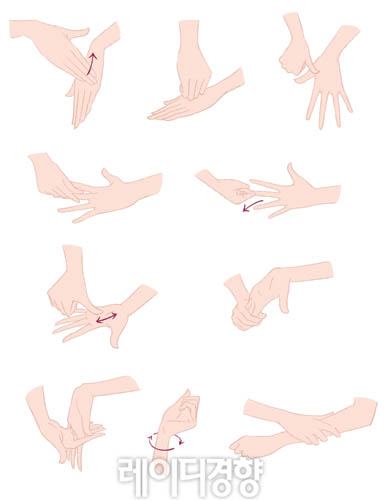 레이디경향